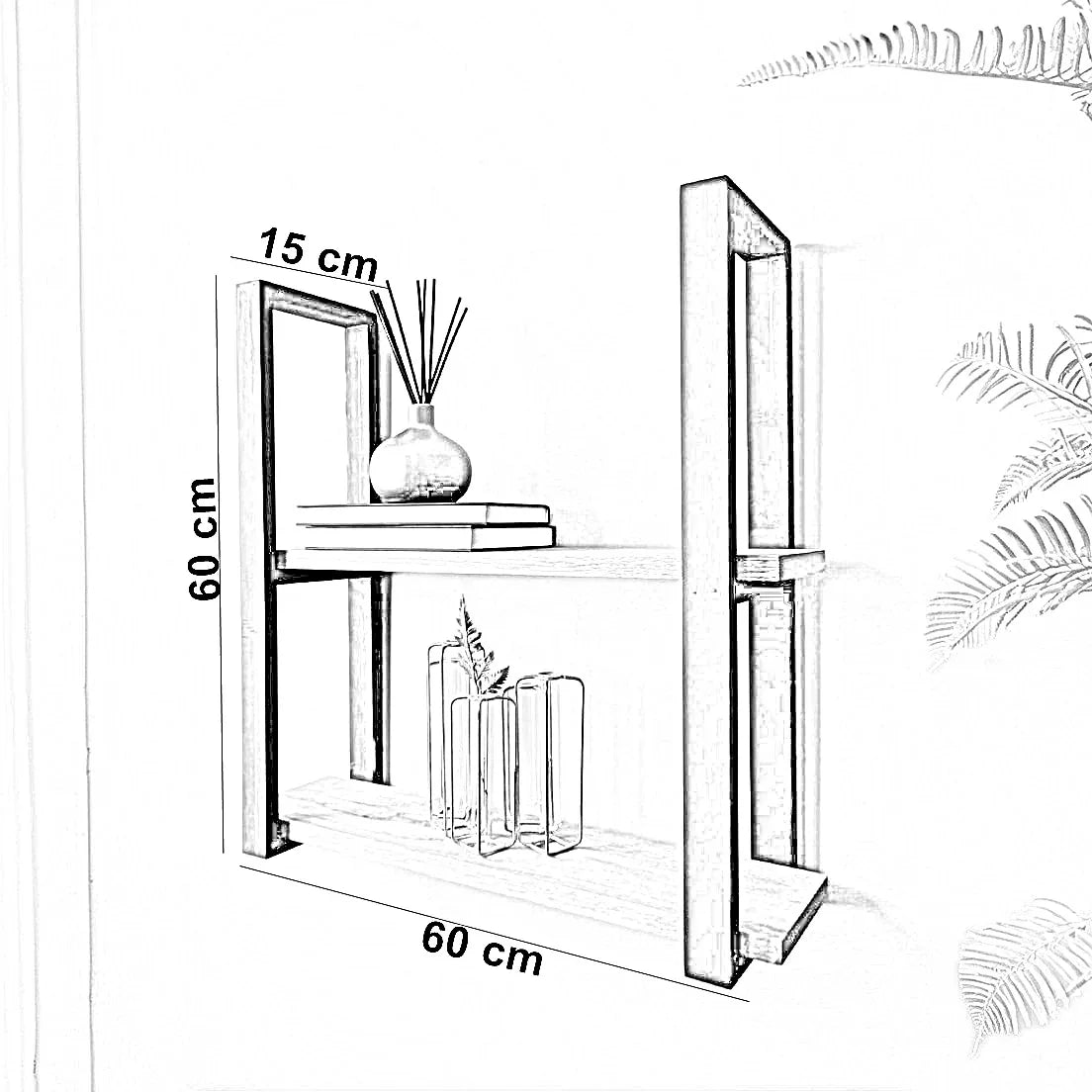 15 cm

60 cm

60 cm