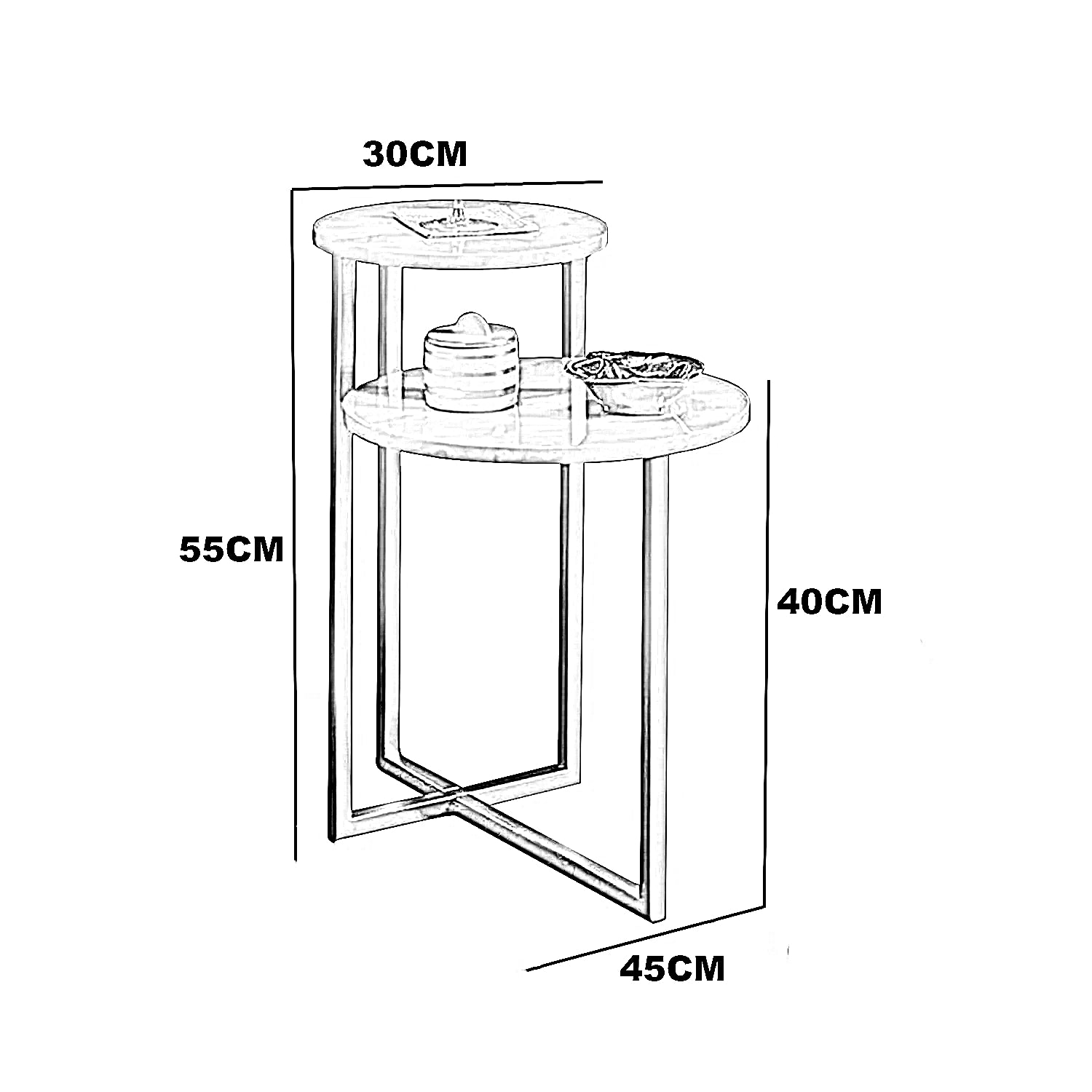 30CM

55CM

40CM

45CM