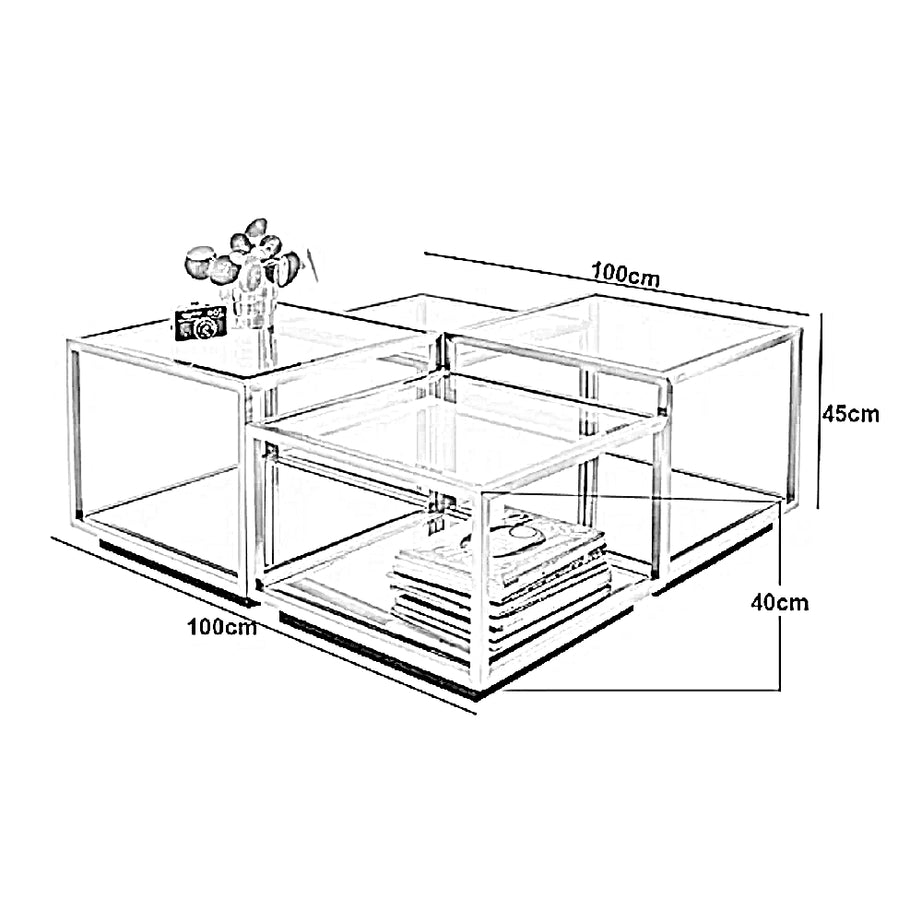 100cm

45cm

40cm

100cm