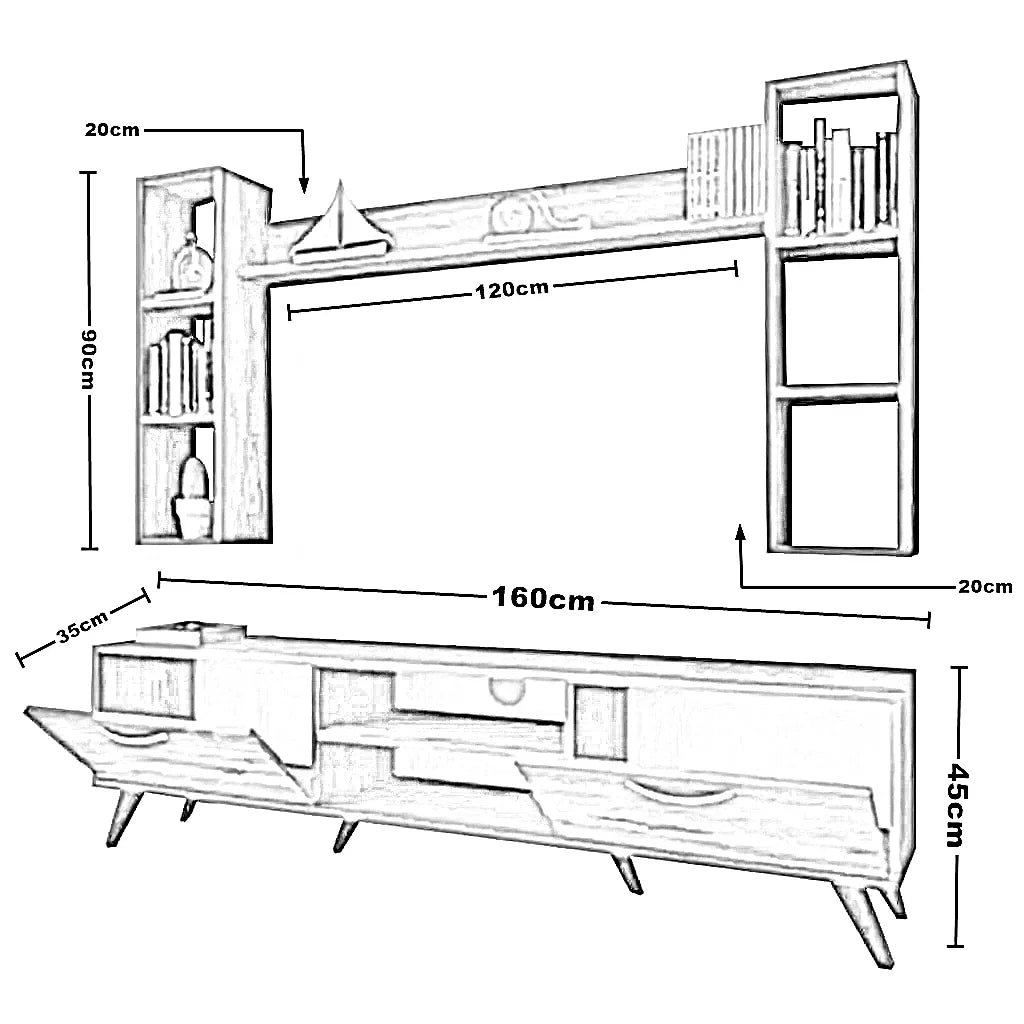 20cm
90cm
120cm
20cm
160cm
35cm
45cm